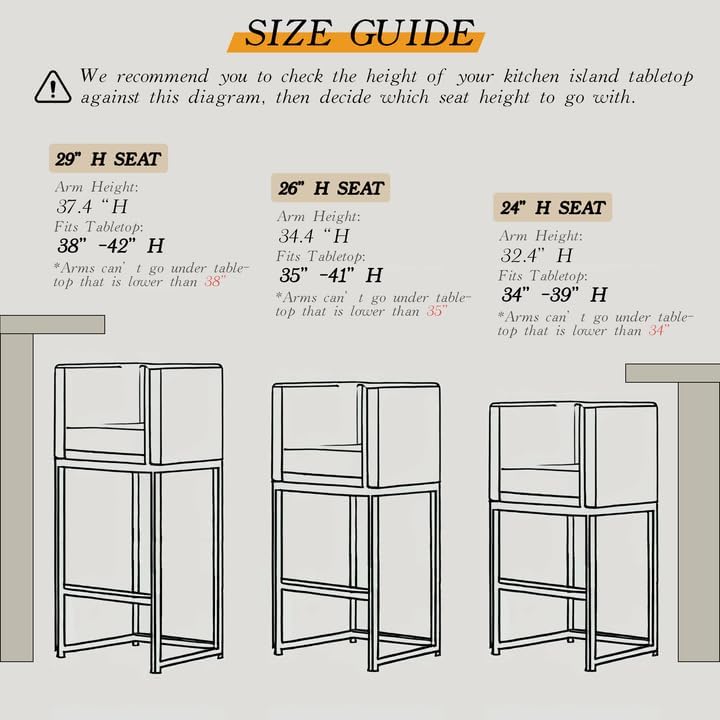 SIZE GUIDE

We recommend you to check the height of your kitchen island tabletop against this diagram, then decide which seat height to go with.

29" H SEAT
Arm Height:
37.4 "H
Fits Tabletop:
38" -42" H
*Arms can' t go under tabletop that is lower than 38"

26" H SEAT
Arm Height:
34.4 "H
Fits Tabletop:
35" -41" H
*Arms can' t go under tabletop that is lower than 35"

24" H SEAT
Arm Height:
32.4" H
Fits Tabletop:
34" -39" H
*Arms can' t go under tabletop that is lower than 34"